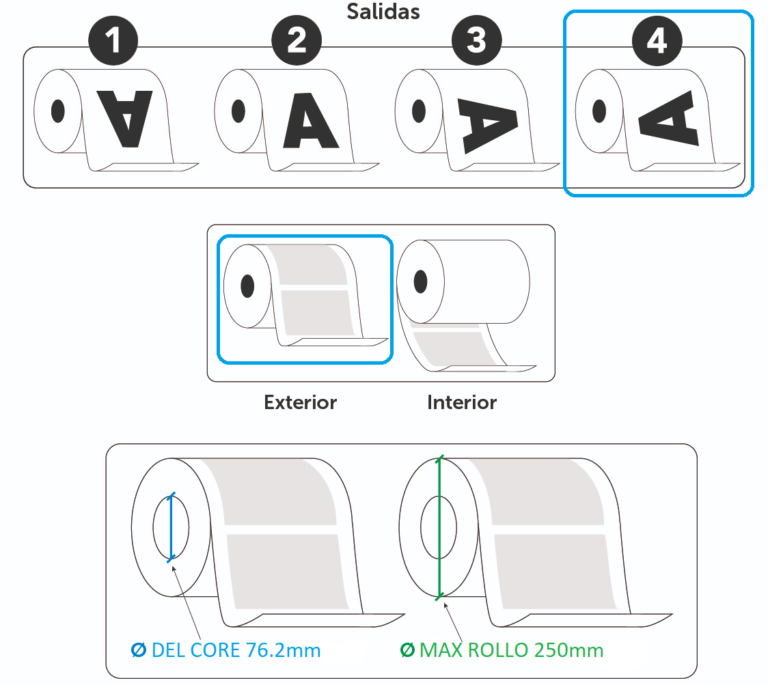 Salidas

1 2 3 4

A A A A

Exterior Interior

Ø DEL CORE 76.2mm

Ø MAX ROLLO 250mm